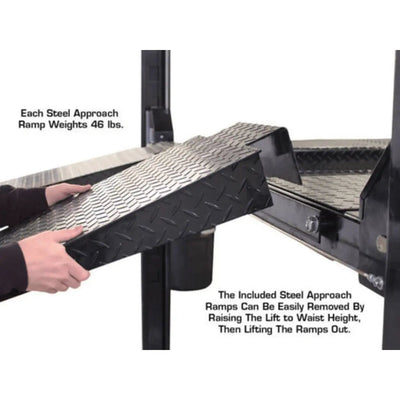 Each Steel Approach Ramp Weights 46 lbs.

The Included Steel Approach Ramps Can Be Easily Removed By Raising The Lift to Waist Height, Then Lifting The Ramps Out.