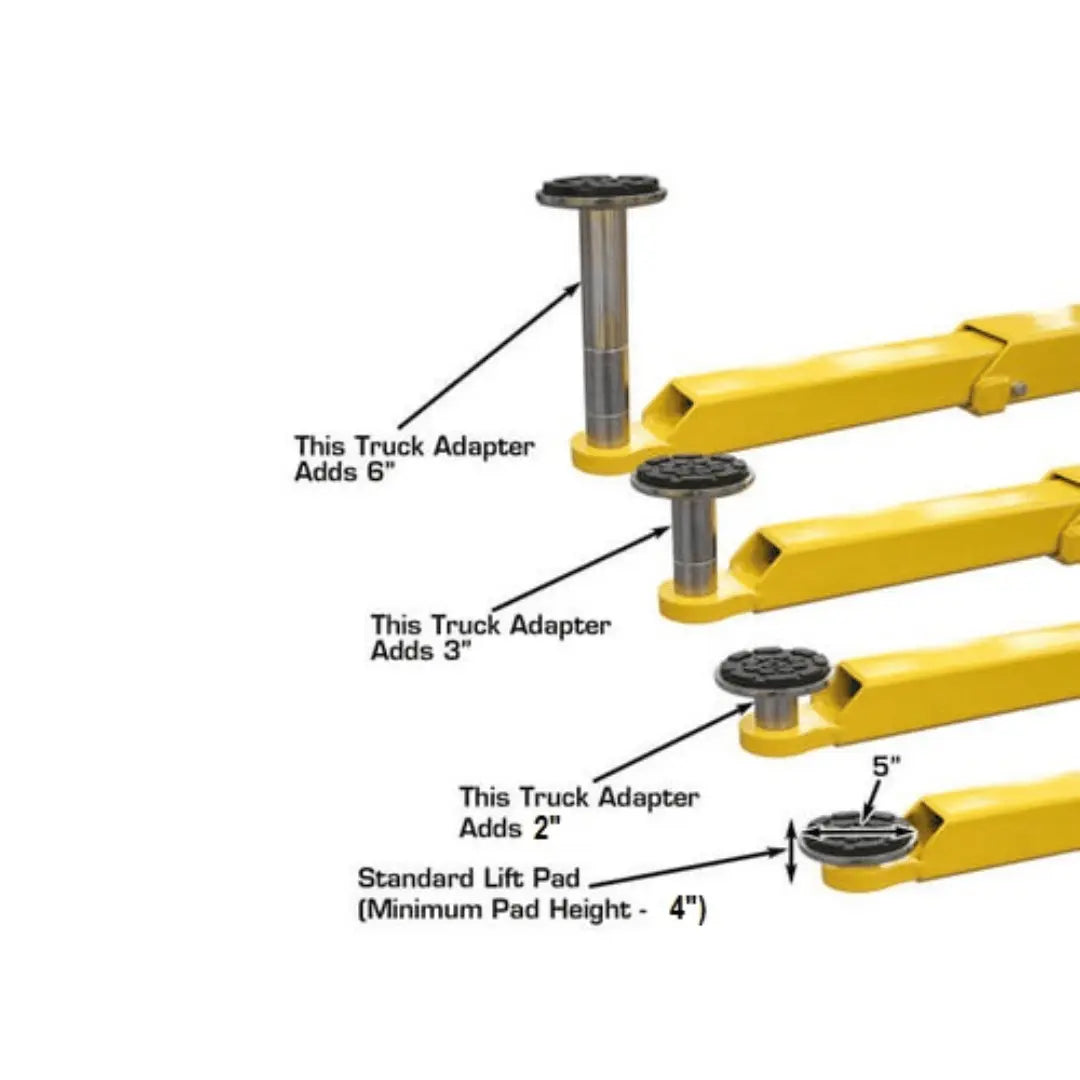 This Truck Adapter Adds 6"

This Truck Adapter Adds 3"

This Truck Adapter Adds 2"

5"

Standard Lift Pad (Minimum Pad Height - 4")