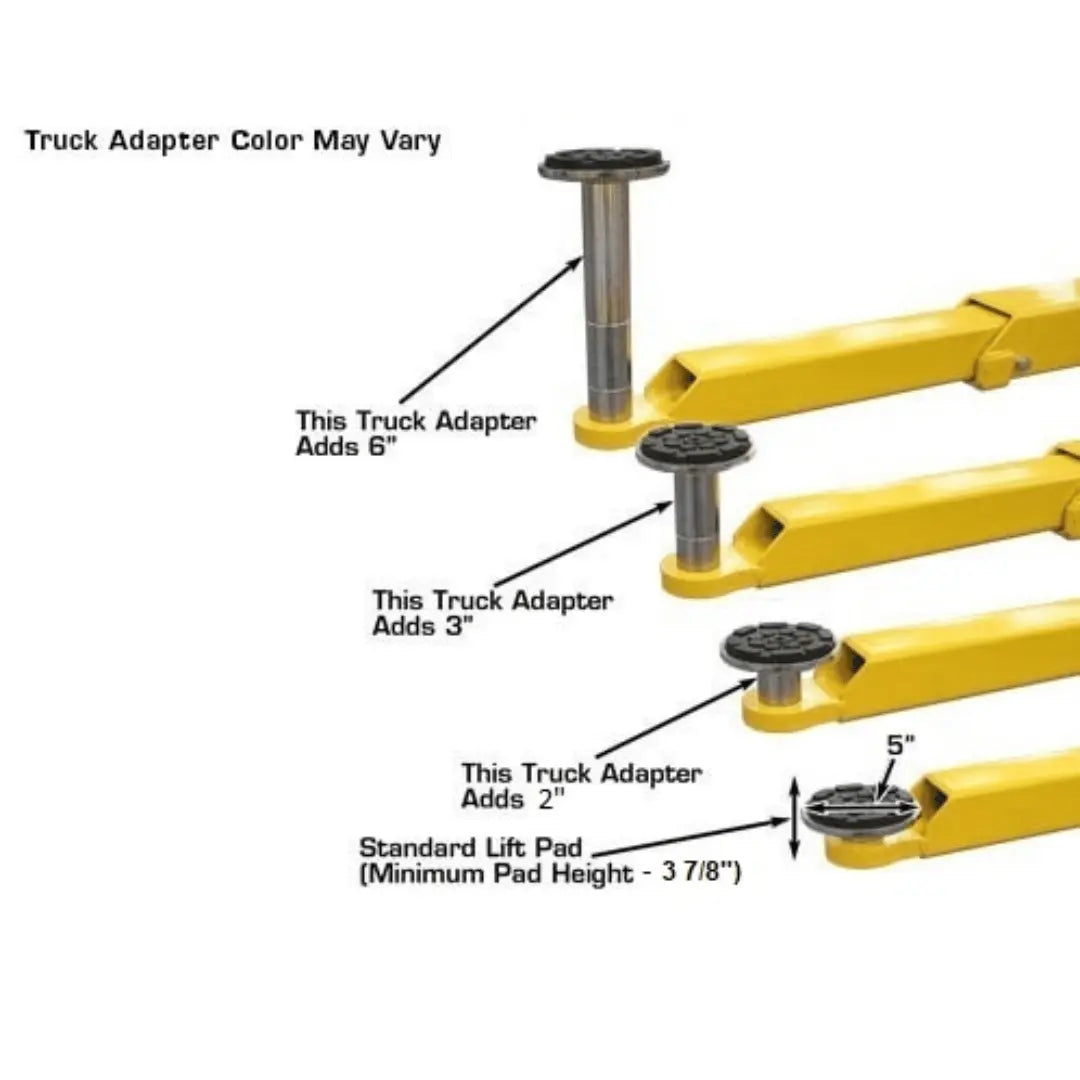 Truck Adapter Color May Vary

This Truck Adapter Adds 6"

This Truck Adapter Adds 3"

This Truck Adapter Adds 2"

5"

Standard Lift Pad (Minimum Pad Height - 3 7/8")