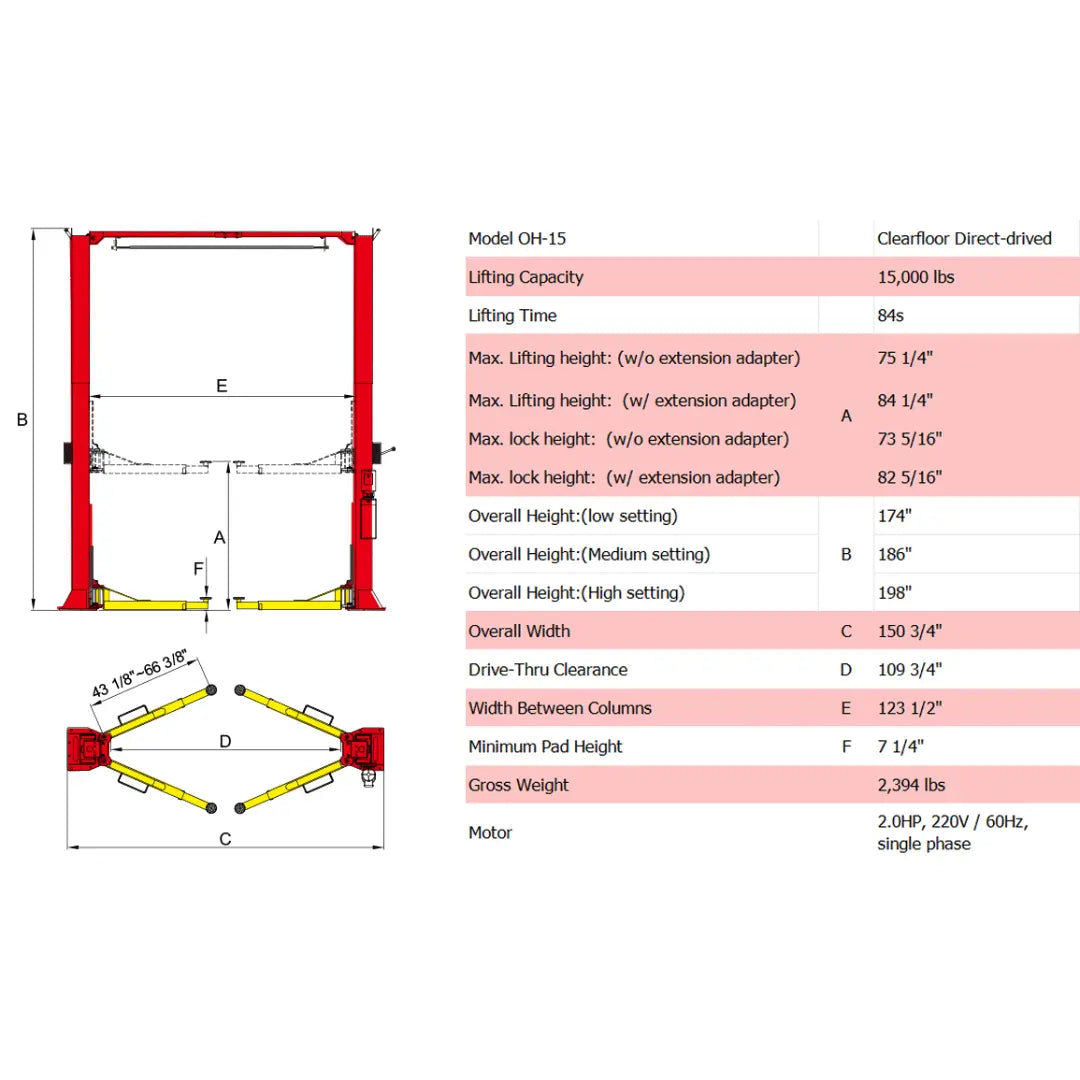 B
E
A
F
43 1/8"~66 3/8"
D
C

| Model OH-15 | | Clearfloor Direct-drived |
|---|---|---|
| Lifting Capacity | | 15,000 lbs |
| Lifting Time | | 84s |
| Max. Lifting height: (w/o extension adapter) | A | 75 1/4" |
| Max. Lifting height: (w/ extension adapter) | A | 84 1/4" |
| Max. lock height: (w/o extension adapter) | A | 73 5/16" |
| Max. lock height: (w/ extension adapter) | A | 82 5/16" |
| Overall Height:(low setting) | B | 174" |
| Overall Height:(Medium setting) | B | 186" |
| Overall Height:(High setting) | B | 198" |
| Overall Width | C | 150 3/4" |
| Drive-Thru Clearance | D | 109 3/4" |
| Width Between Columns | E | 123 1/2" |
| Minimum Pad Height | F | 7 1/4" |
| Gross Weight | | 2,394 lbs |
| Motor | | 2.0HP, 220V / 60Hz, single phase |