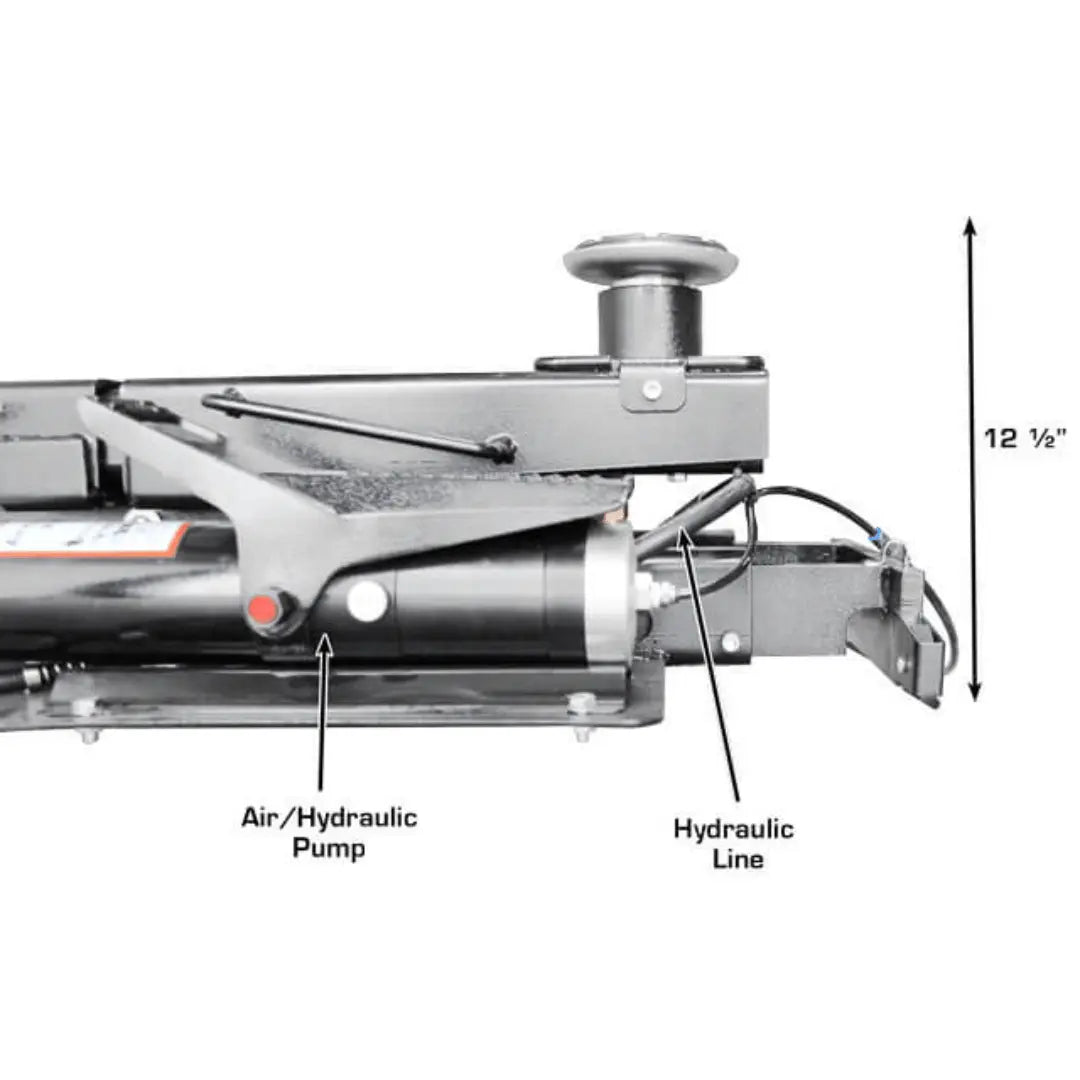 12 ½"

Air/Hydraulic Pump

Hydraulic Line