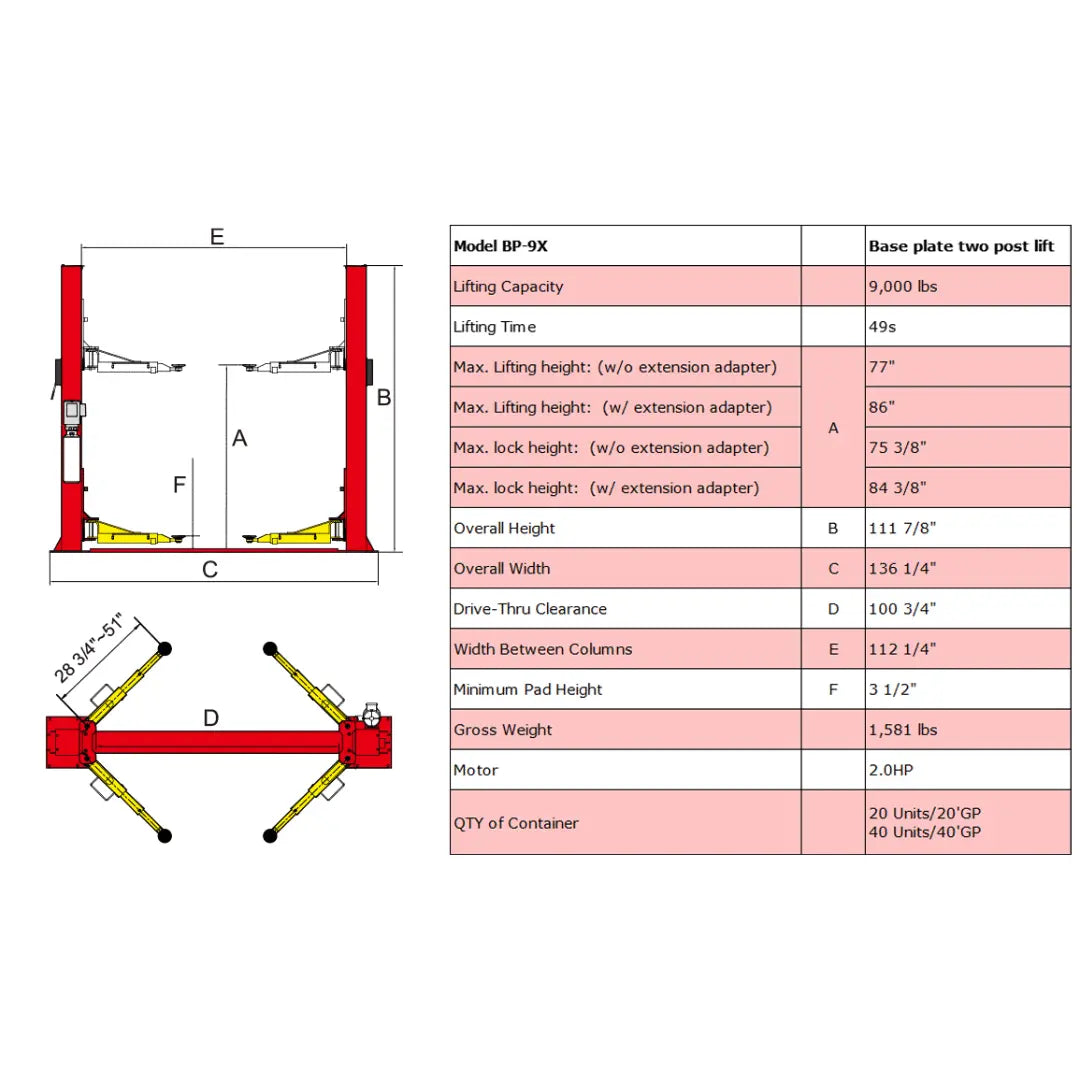 E

B

A

F

C

28 3/4"~51"

D

| Model BP-9X | | Base plate two post lift |
|---|---|---|
| Lifting Capacity | | 9,000 lbs |
| Lifting Time | | 49s |
| Max. Lifting height: (w/o extension adapter) | A | 77" |
| Max. Lifting height: (w/ extension adapter) | A | 86" |
| Max. lock height: (w/o extension adapter) | A | 75 3/8" |
| Max. lock height: (w/ extension adapter) | A | 84 3/8" |
| Overall Height | B | 111 7/8" |
| Overall Width | C | 136 1/4" |
| Drive-Thru Clearance | D | 100 3/4" |
| Width Between Columns | E | 112 1/4" |
| Minimum Pad Height | F | 3 1/2" |
| Gross Weight | | 1,581 lbs |
| Motor | | 2.0HP |
| QTY of Container | | 20 Units/20'GP 40 Units/40'GP |